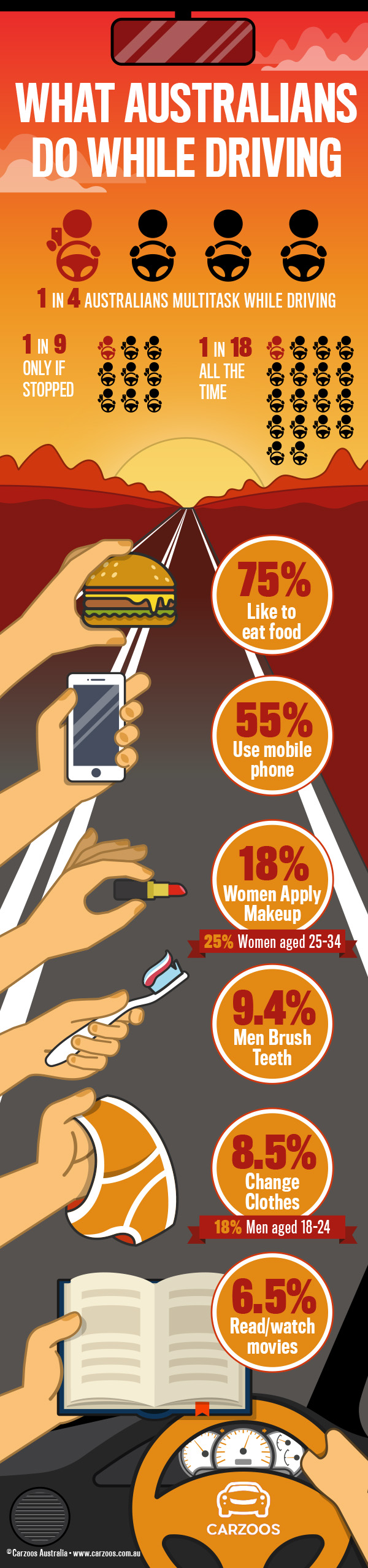 WHAT AUSTRALIANS DO WHILE DRIVING

1 IN 4 AUSTRALIANS MULTITASK WHILE DRIVING

1 IN 9 ONLY IF STOPPED

1 IN 18 ALL THE TIME

75% Like to eat food

55% Use mobile phone

18% Women Apply Makeup

25% Women aged 25-34

9.4% Men Brush Teeth

8.5% Change Clothes

18% Men aged 18-24

6.5% Read/watch movies

CARZOOS

©Carzoos Australia • www.carzoos.com.au